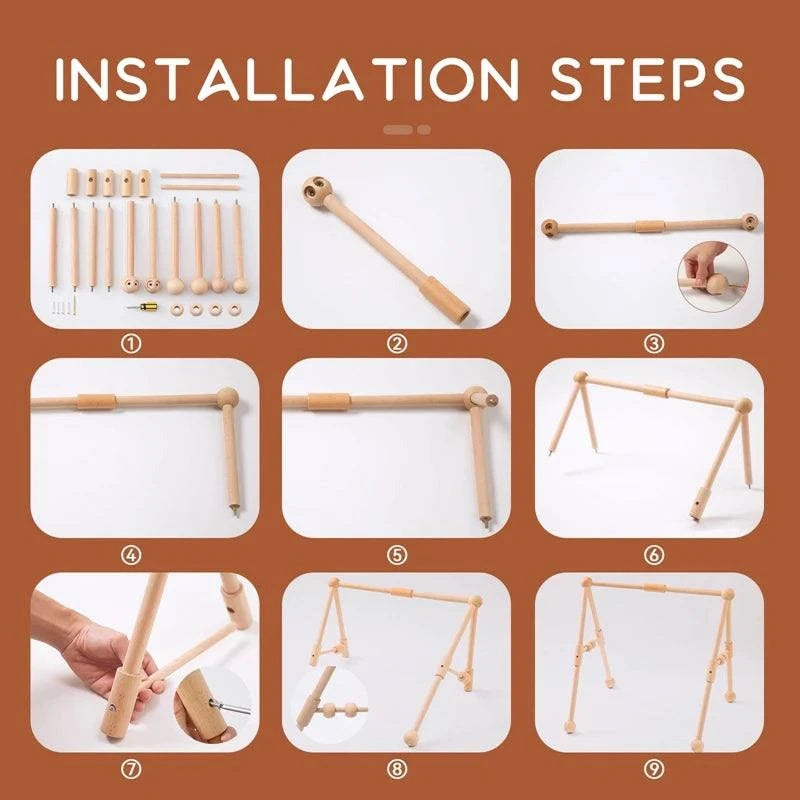 INSTALLATION STEPS

①

②

③

④

⑤

⑥

⑦

⑧

⑨